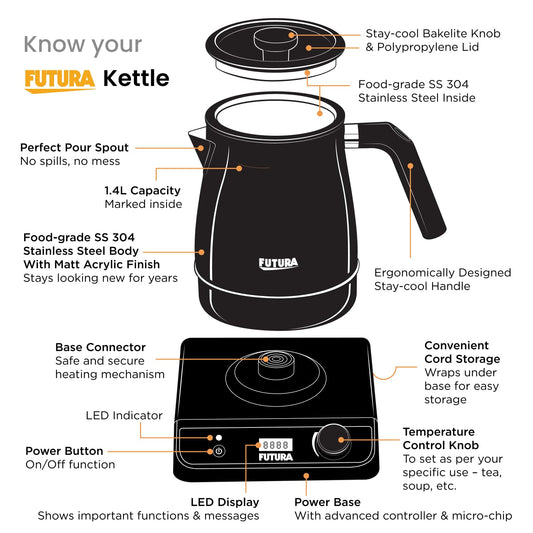 Know your

FUTURA Kettle

Stay-cool Bakelite Knob
& Polypropylene Lid

Food-grade SS 304
Stainless Steel Inside

Perfect Pour Spout
No spills, no mess

1.4L Capacity
Marked inside

Food-grade SS 304
Stainless Steel Body
With Matt Acrylic Finish
Stays looking new for years

FUTURA

Ergonomically Designed
Stay-cool Handle

Base Connector
Safe and secure
heating mechanism

Convenient
Cord Storage
Wraps under
base for easy
storage

LED Indicator

Power Button
On/Off function

8888
FUTURA

Temperature
Control Knob
To set as per your
specific use – tea,
soup, etc.

LED Display
Shows important functions & messages

Power Base
With advanced controller & micro-chip